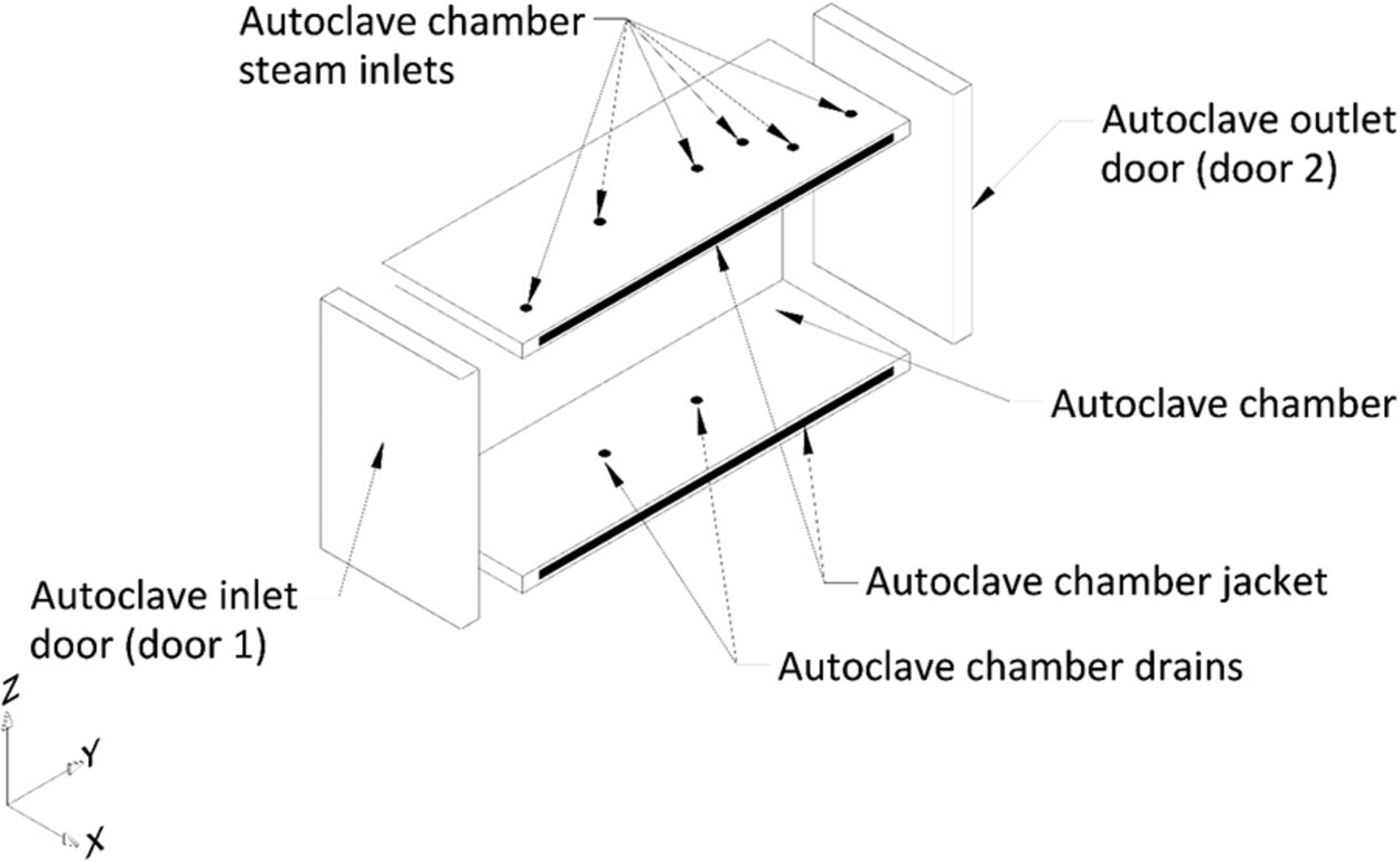 Autoclave chamber steam inlets

Autoclave outlet door (door 2)

Autoclave chamber

Autoclave chamber jacket

Autoclave inlet door (door 1)

Autoclave chamber drains

Z

Y

X