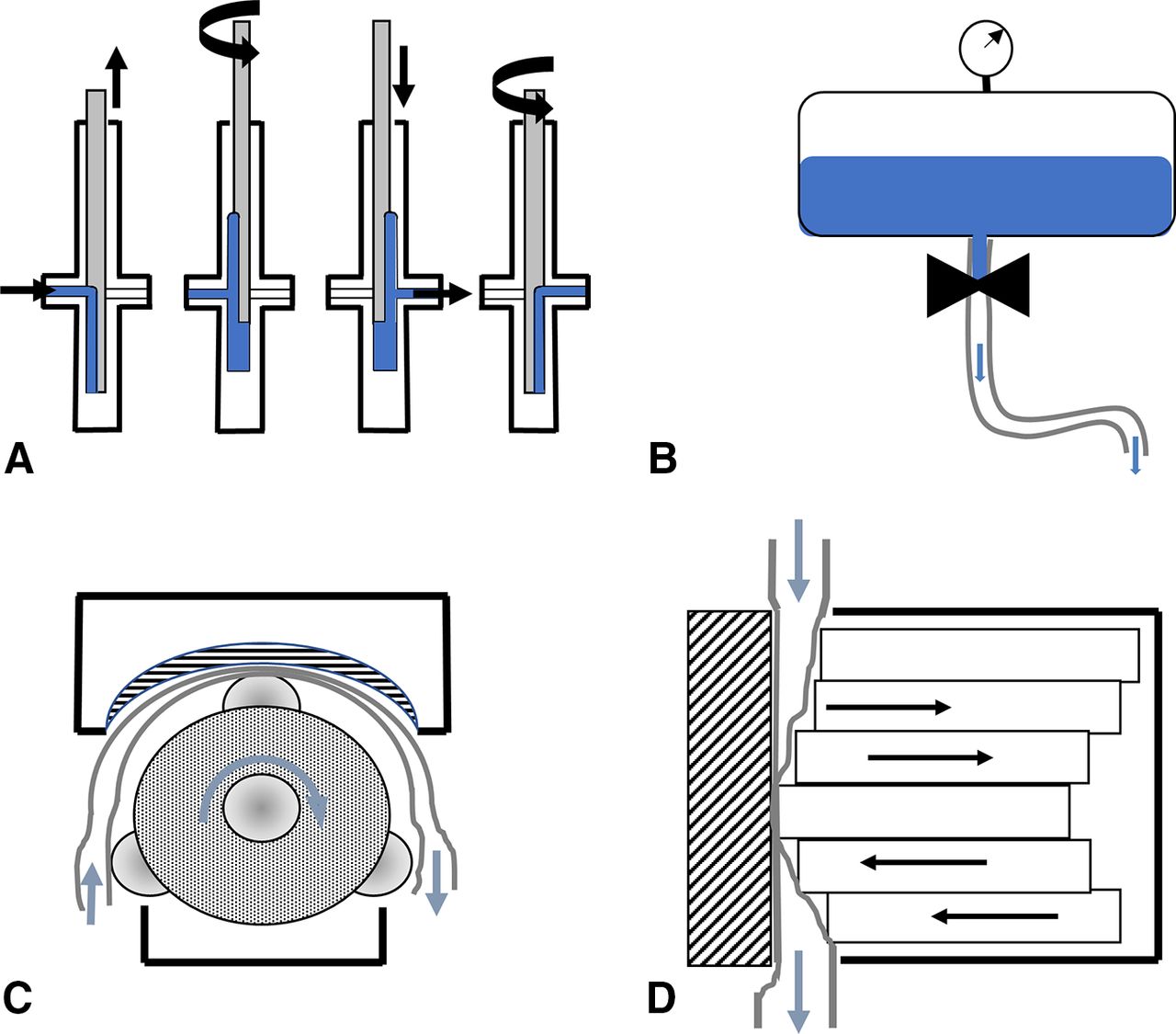 A

B

C

D